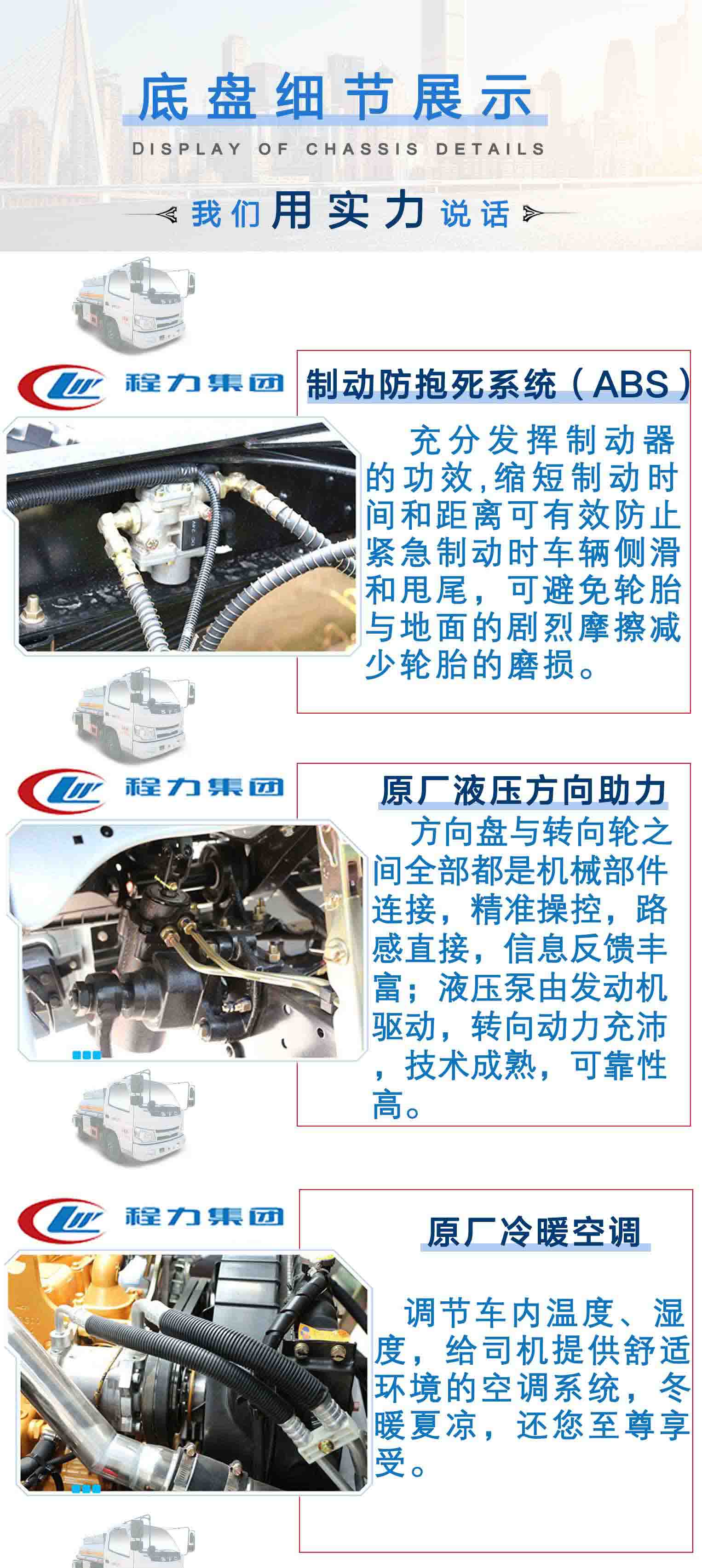 底盘细节展示
DISPLAY OF CHASSIS DETAILS
我们用实力说话

程力集团

制动防抱死系统（ABS）

充分发挥制动器的功效，缩短制动时间和距离可有效防止紧急制动时车辆侧滑和甩尾，可避免轮胎与地面的剧烈摩擦减少轮胎的磨损。

程力集团

原厂液压方向助力

方向盘与转向轮之间全部都是机械部件连接，精准操控，路感直接，信息反馈丰富；液压泵由发动机驱动，转向动力充沛，技术成熟，可靠性高。

程力集团

原厂冷暖空调

调节车内温度、湿度，给司机提供舒适环境的空调系统，冬暖夏凉，还您至尊享受。