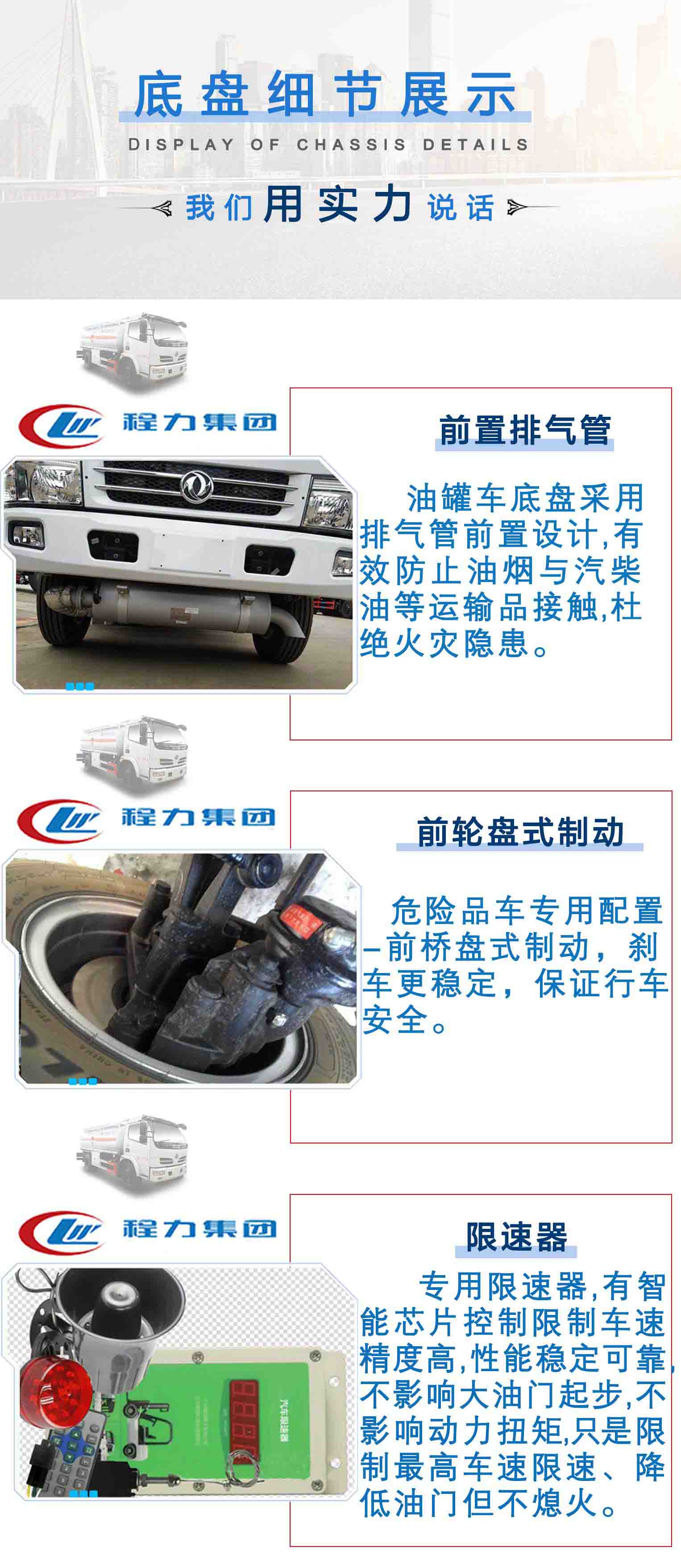 底盘细节展示

DISPLAY OF CHASSIS DETAILS

我们用实力说话

程力集团

前置排气管

油罐车底盘采用排气管前置设计,有效防止油烟与汽柴油等运输品接触,杜绝火灾隐患。

程力集团

前轮盘式制动

危险品车专用配置–前桥盘式制动，刹车更稳定，保证行车安全。

程力集团

限速器

专用限速器,有智能芯片控制限制车速精度高,性能稳定可靠,不影响大油门起步,不影响动力扭矩,只是限制最高车速限速、降低油门但不熄火。

汽车限速器